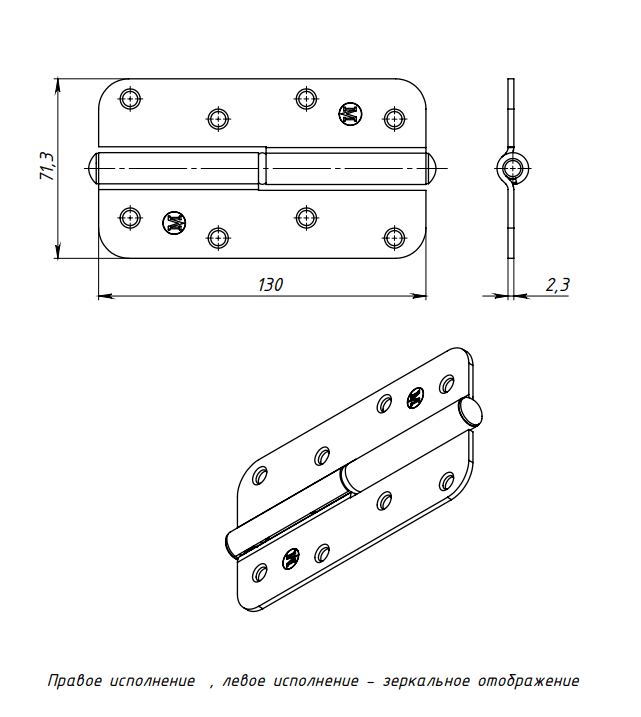 71,3

130

2,3

Правое исполнение , левое исполнение – зеркальное отображение